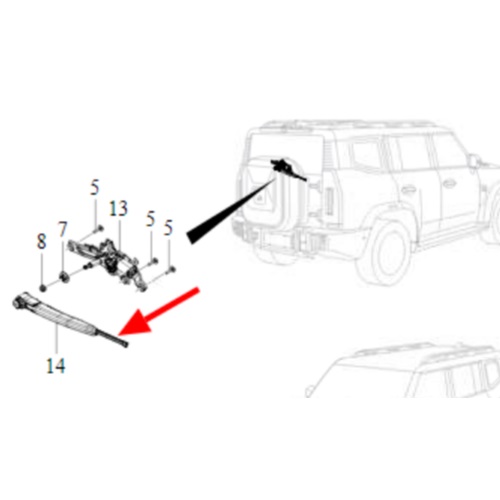 5
13
5
5
7
8
14